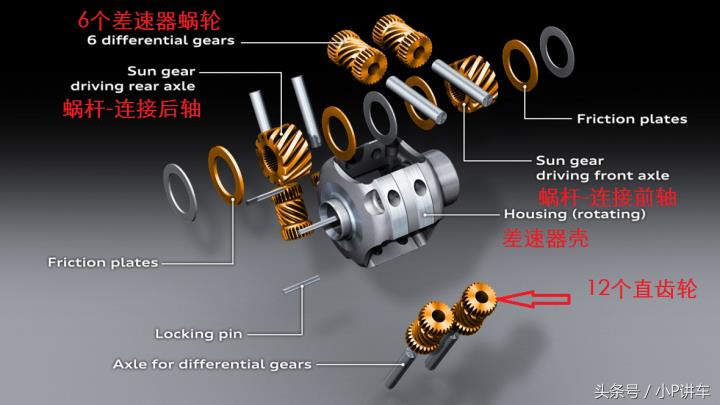 6个差速器蜗轮
6 differential gears

Sun gear
driving rear axle
蜗杆-连接后轴

Friction plates

Sun gear
driving front axle
蜗杆-连接前轴

Housing (rotating)
差速器壳

Friction plates

12个直齿轮

Locking pin

Axle for differential gears

头条号 / 小P讲车