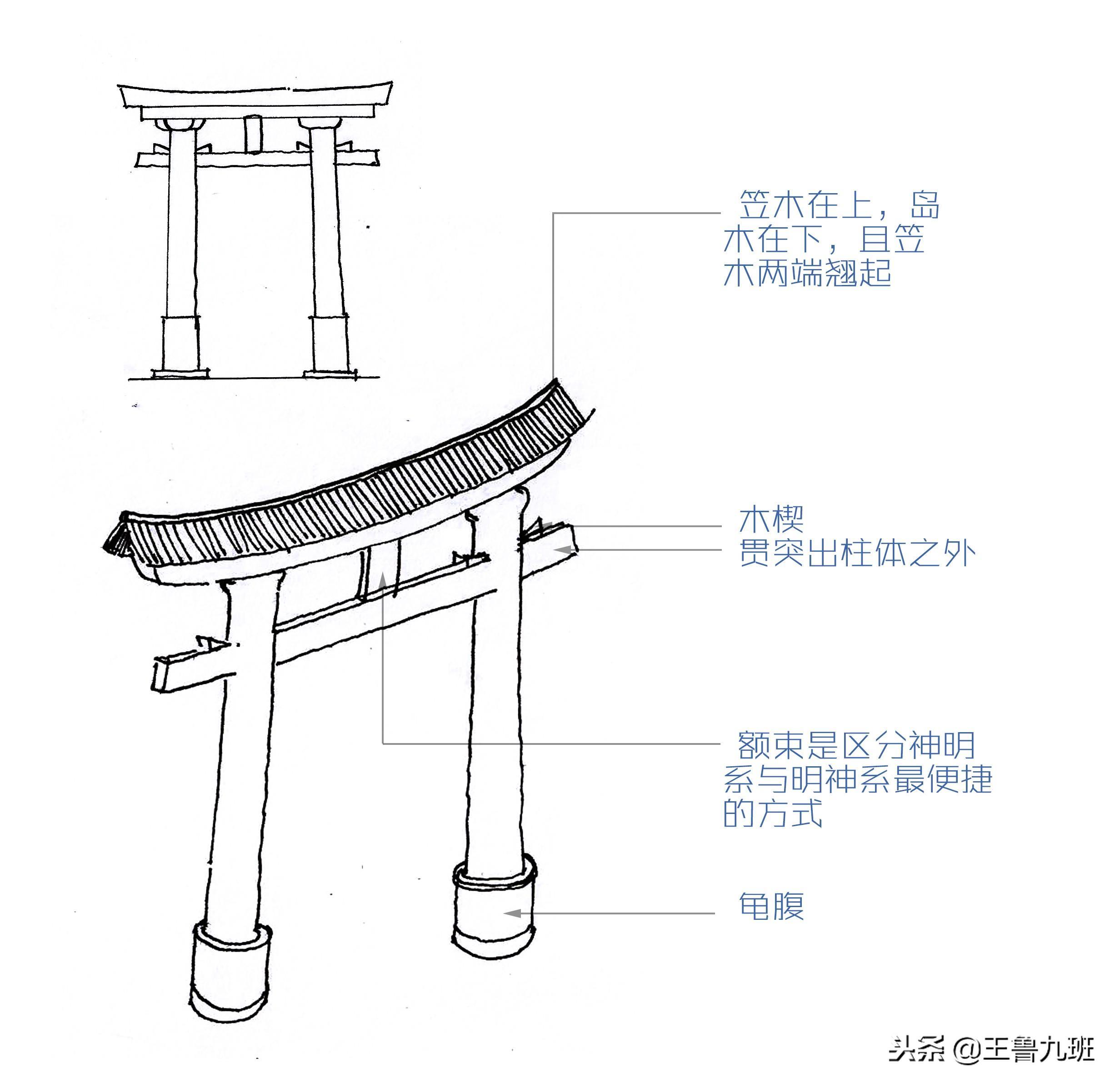 笠木在上，岛木在下，且笠木两端翘起

木楔
贯突出柱体之外

额束是区分神明系与明神系最便捷的方式

龟腹

头条 @王鲁九班