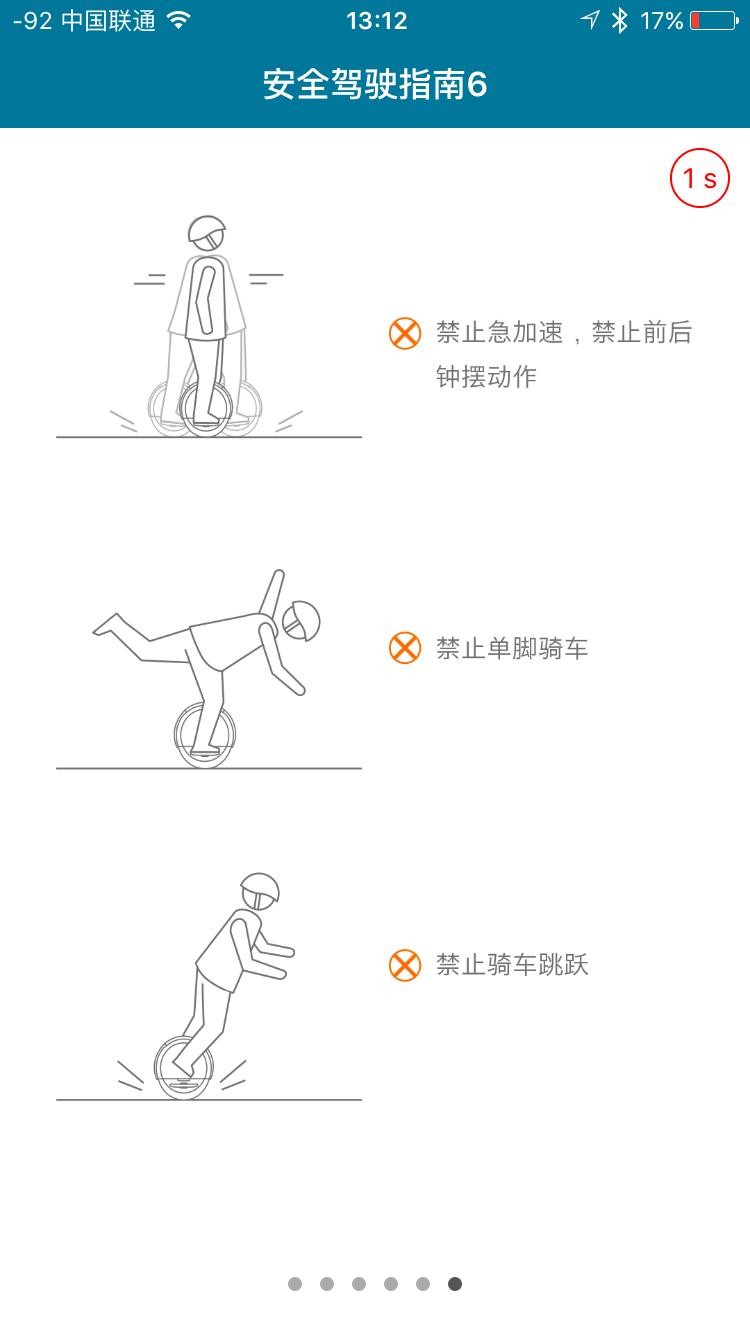 -92 中国联通 13:12 17%

安全驾驶指南6

1 s

禁止急加速，禁止前后钟摆动作

禁止单脚骑车

禁止骑车跳跃